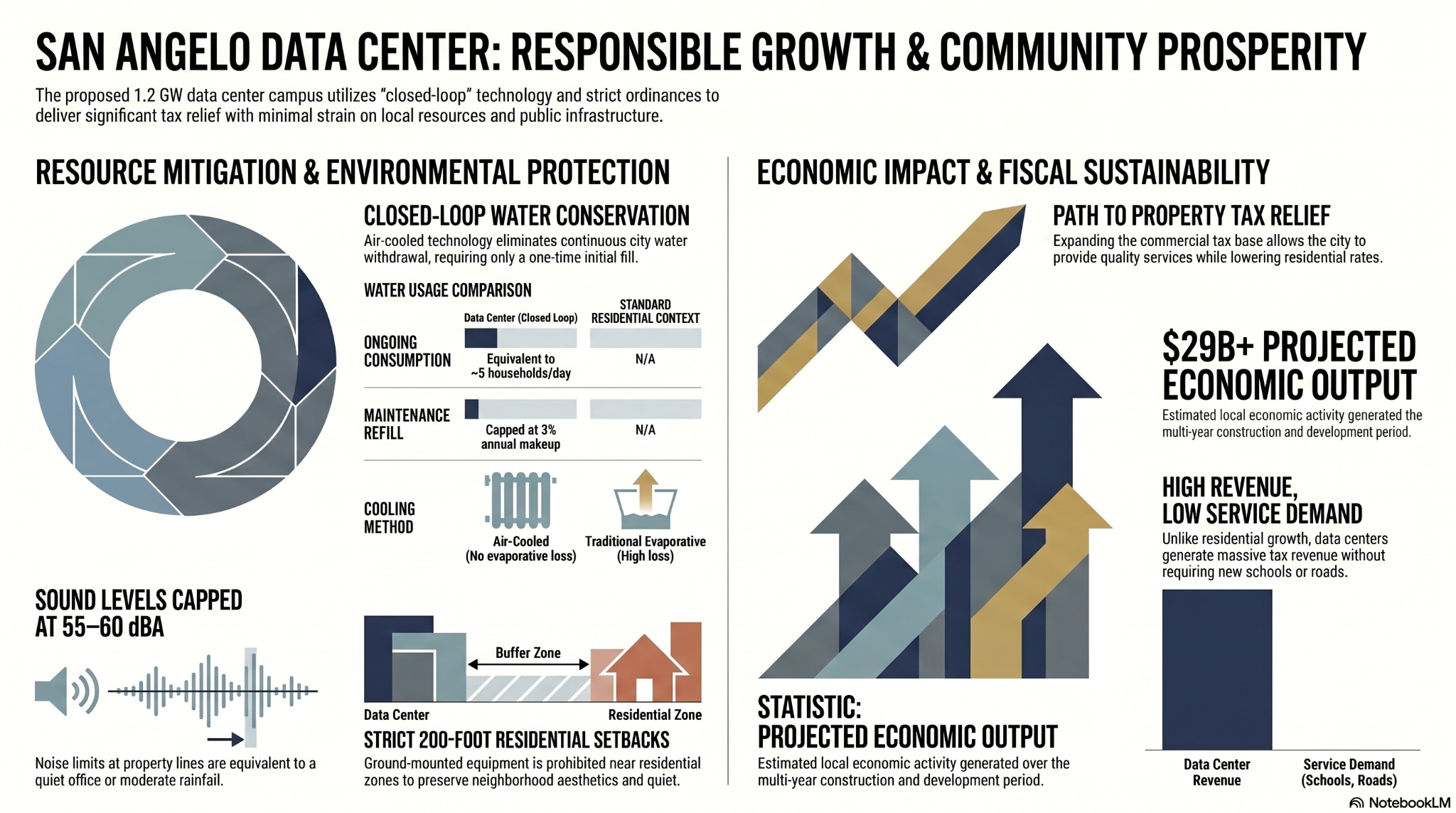 SAN ANGELO DATA CENTER: RESPONSIBLE GROWTH & COMMUNITY PROSPERITY

The proposed 1.2 GW data center campus utilizes "closed-loop" technology and strict ordinances to deliver significant tax relief with minimal strain on local resources and public infrastructure.

RESOURCE MITIGATION & ENVIRONMENTAL PROTECTION

CLOSED-LOOP WATER CONSERVATION

Air-cooled technology eliminates continuous city water withdrawal, requiring only a one-time initial fill.

WATER USAGE COMPARISON

| | Data Center (Closed Loop) | STANDARD RESIDENTIAL CONTEXT |
|---|---|---|
| ONGOING CONSUMPTION | Equivalent to ~5 households/day | N/A |
| MAINTENANCE REFILL | Capped at 3% annual makeup | N/A |
| COOLING METHOD | Air-Cooled (No evaporative loss) | Traditional Evaporative (High loss) |

SOUND LEVELS CAPPED AT 55–60 dBA

Noise limits at property lines are equivalent to a quiet office or moderate rainfall.

Buffer Zone

Data Center

Residential Zone

STRICT 200-FOOT RESIDENTIAL SETBACKS

Ground-mounted equipment is prohibited near residential zones to preserve neighborhood aesthetics and quiet.

ECONOMIC IMPACT & FISCAL SUSTAINABILITY

PATH TO PROPERTY TAX RELIEF

Expanding the commercial tax base allows the city to provide quality services while lowering residential rates.

$29B+ PROJECTED ECONOMIC OUTPUT

Estimated local economic activity generated the multi-year construction and development period.

HIGH REVENUE, LOW SERVICE DEMAND

Unlike residential growth, data centers generate massive tax revenue without requiring new schools or roads.

Data Center Revenue

Service Demand (Schools, Roads)

STATISTIC: PROJECTED ECONOMIC OUTPUT

Estimated local economic activity generated over the multi-year construction and development period.

NotebookLM